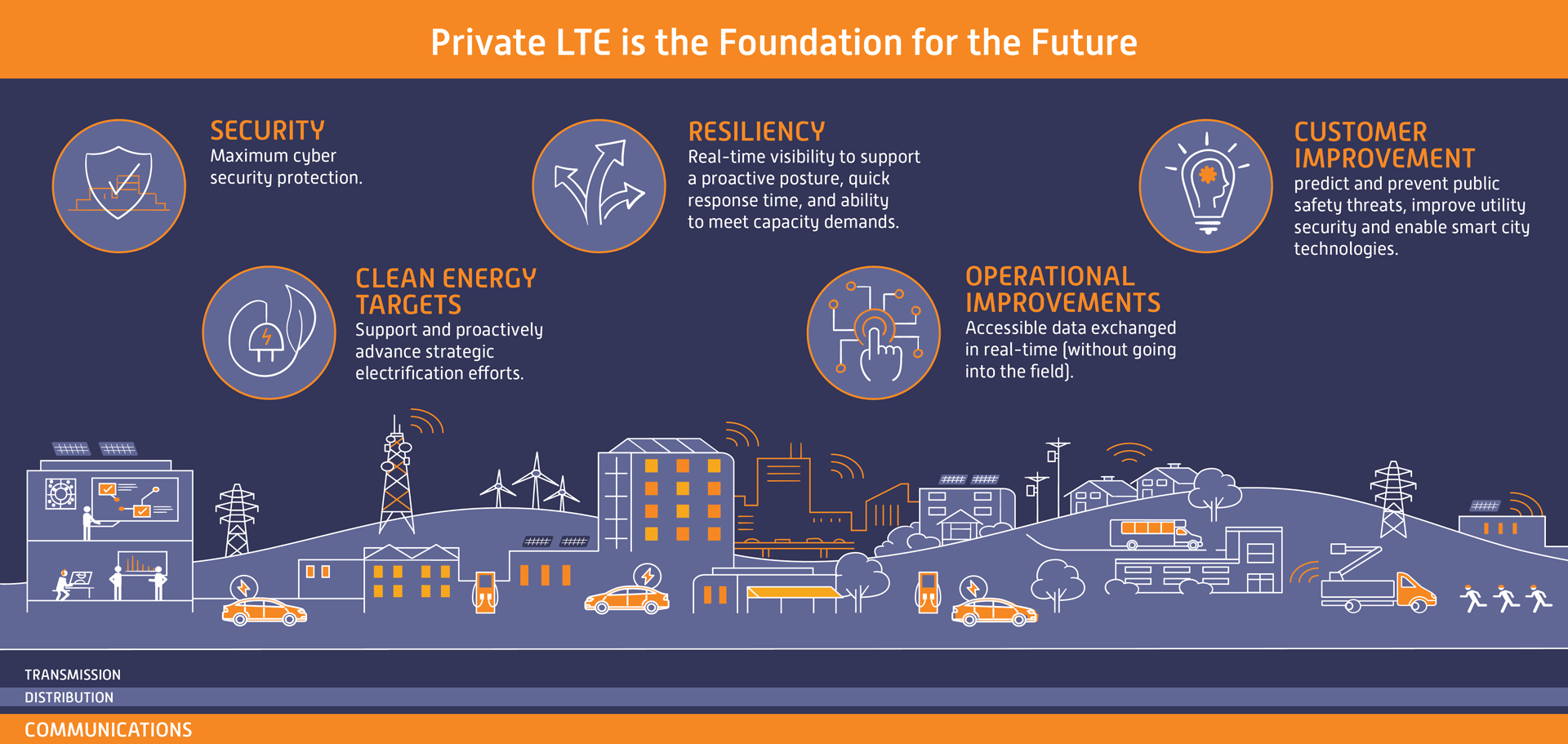 Private LTE is the Foundation for the Future

SECURITY
Maximum cyber security protection.

RESILIENCY
Real-time visibility to support a proactive posture, quick response time, and ability to meet capacity demands.

CUSTOMER IMPROVEMENT
predict and prevent public safety threats, improve utility security and enable smart city technologies.

CLEAN ENERGY TARGETS
Support and proactively advance strategic electrification efforts.

OPERATIONAL IMPROVEMENTS
Accessible data exchanged in real-time (without going into the field).

TRANSMISSION
DISTRIBUTION
COMMUNICATIONS